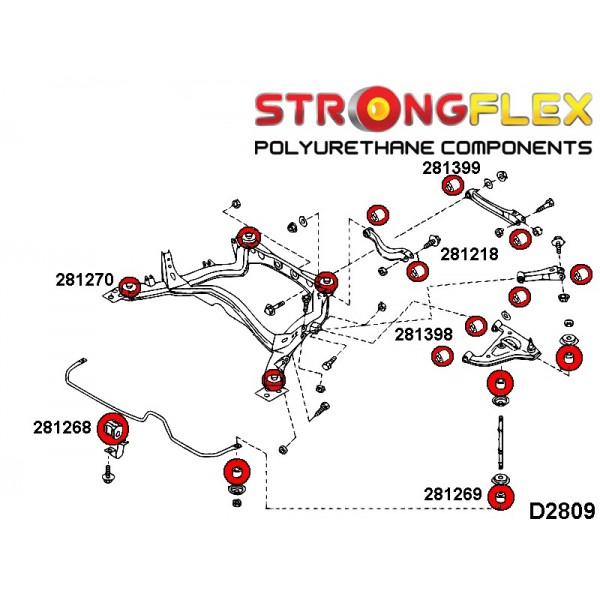 STRONGFLEX
POLYURETHANE COMPONENTS

281399
281218
281270
281398
281268
281269
D2809