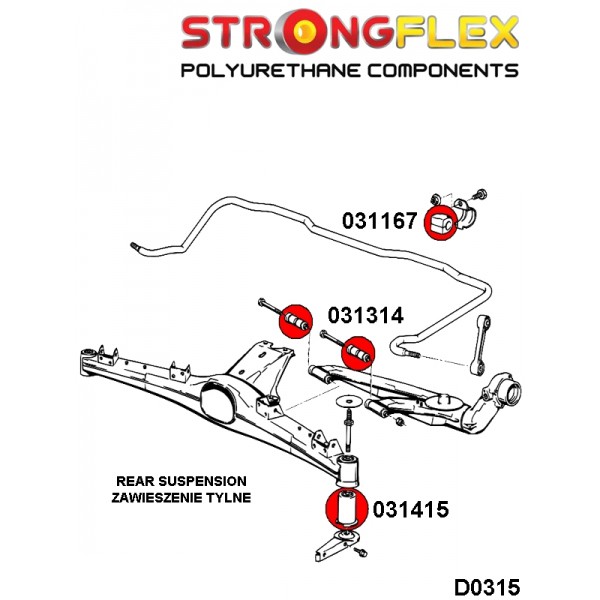 STRONGFLEX
POLYURETHANE COMPONENTS

031167

031314

REAR SUSPENSION
ZAWIESZENIE TYLNE

031415

D0315