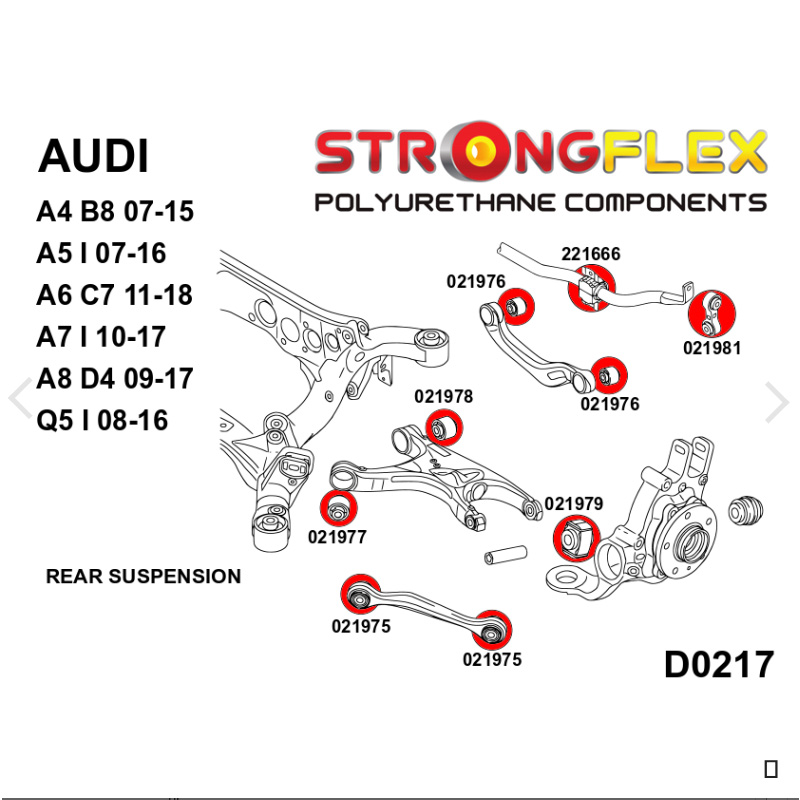 AUDI
A4 B8 07-15
A5 I 07-16
A6 C7 11-18
A7 I 10-17
A8 D4 09-17
Q5 I 08-16

STRONGFLEX
POLYURETHANE COMPONENTS

221666
021976
021981
021976
021978
021979
021977
REAR SUSPENSION
021975
021975
D0217