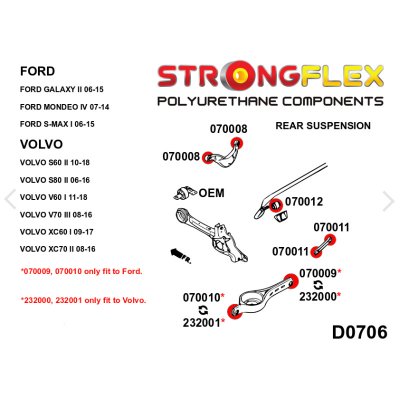 FORD
FORD GALAXY II 06-15
FORD MONDEO IV 07-14
FORD S-MAX I 06-15

VOLVO
VOLVO S60 II 10-18
VOLVO S80 II 06-16
VOLVO V60 I 11-18
VOLVO V70 III 08-16
VOLVO XC60 I 09-17
VOLVO XC70 II 08-16

*070009, 070010 only fit to Ford.

*232000, 232001 only fit to Volvo.

STRONGFLEX
POLYURETHANE COMPONENTS

REAR SUSPENSION

070008
070008
OEM
070012
070011
070011
FR.
070009*
232000*
070010*
232001*

D0706