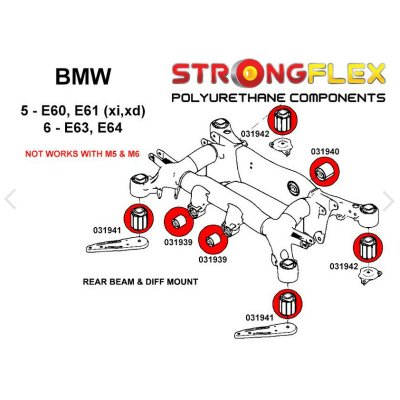 BMW

5 - E60, E61 (xi,xd)
6 - E63, E64

NOT WORKS WITH M5 & M6

STRONGFLEX
POLYURETHANE COMPONENTS

031942

031940

031941

031939

031939

031942

REAR BEAM & DIFF MOUNT

031941