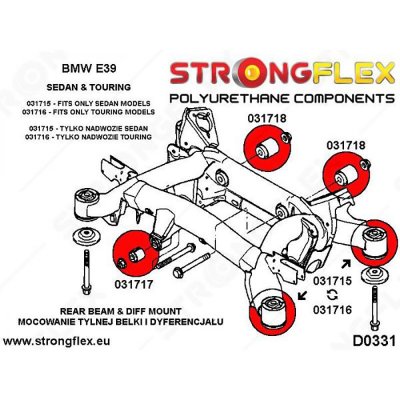 BMW E39

SEDAN & TOURING

031715 - FITS ONLY SEDAN MODELS
031716 - FITS ONLY TOURING MODELS

031715 - TYLKO NADWOZIE SEDAN
031716 - TYLKO NADWOZIE TOURING

STRONGFLEX
POLYURETHANE COMPONENTS

031718

031718

031717

031715

031716

REAR BEAM & DIFF MOUNT
MOCOWANIE TYLNEJ BELKI I DYFERENCJAŁU

www.strongflex.eu

D0331