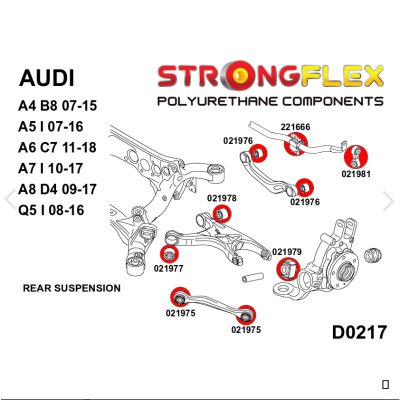 AUDI

A4 B8 07-15
A5 I 07-16
A6 C7 11-18
A7 I 10-17
A8 D4 09-17
Q5 I 08-16

STRONGFLEX
POLYURETHANE COMPONENTS

221666
021976
021981
021976
021978
021979
021977
REAR SUSPENSION
021975
021975

D0217